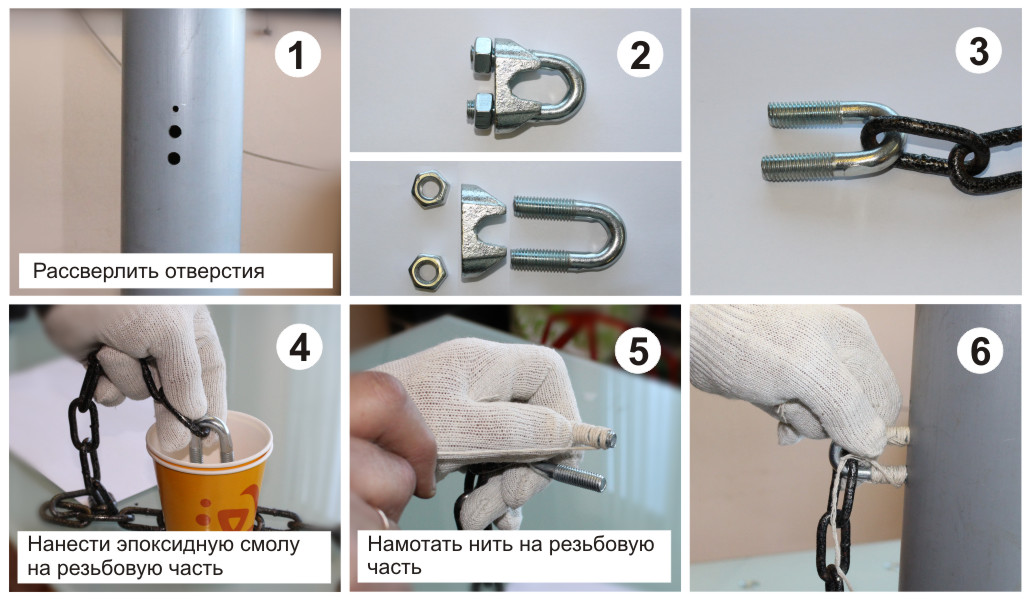 1

Рассверлить отверстия

2

3

4

Нанести эпоксидную смолу на резьбовую часть

5

Намотать нить на резьбовую часть

6