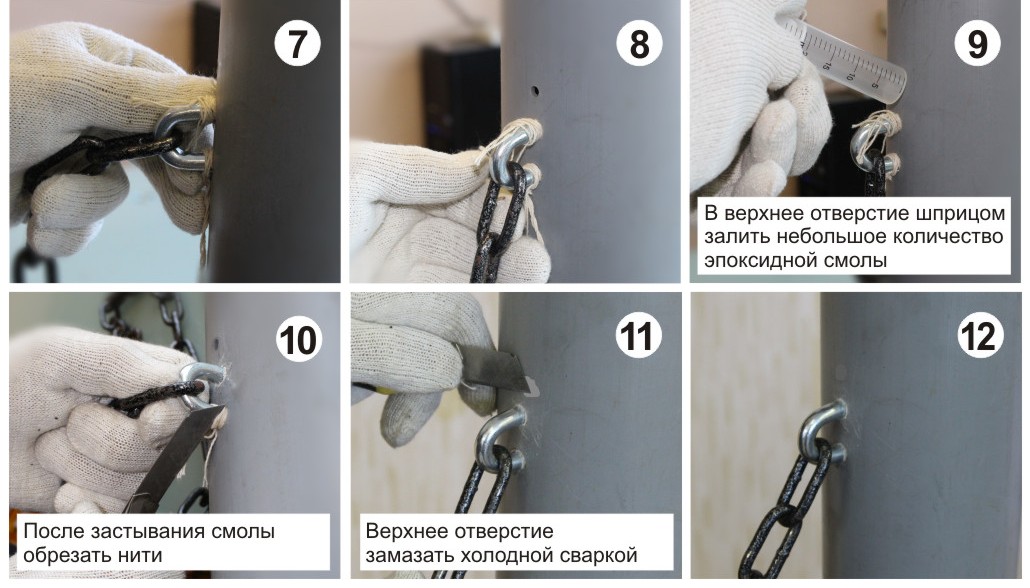 7

8

9

В верхнее отверстие шприцом залить небольшое количество эпоксидной смолы

10

После застывания смолы обрезать нити

11

Верхнее отверстие замазать холодной сваркой

12